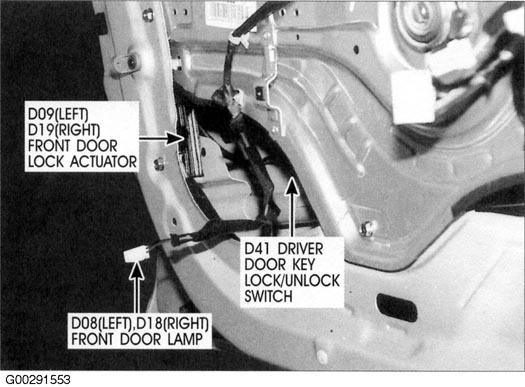 D09(LEFT)
D19(RIGHT)
FRONT DOOR
LOCK ACTUATOR

D41 DRIVER
DOOR KEY
LOCK/UNLOCK
SWITCH

D08(LEFT),D18(RIGHT)
FRONT DOOR LAMP

G00291553