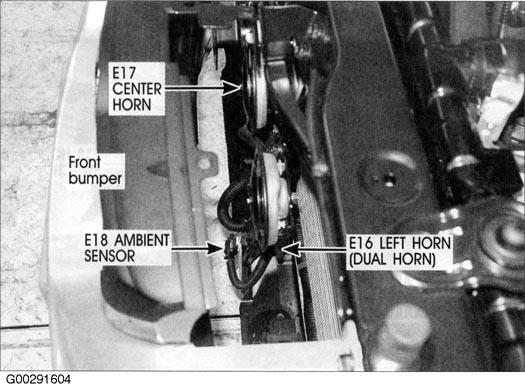 E17 CENTER HORN

Front bumper

E18 AMBIENT SENSOR

E16 LEFT HORN (DUAL HORN)

G00291604