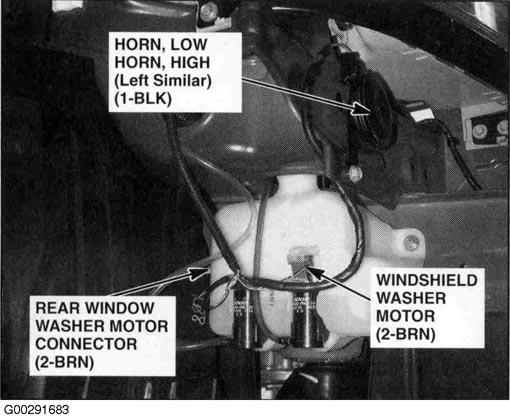 HORN, LOW
HORN, HIGH
(Left Similar)
(1-BLK)

REAR WINDOW
WASHER MOTOR
CONNECTOR
(2-BRN)

WINDSHIELD
WASHER
MOTOR
(2-BRN)

G00291683