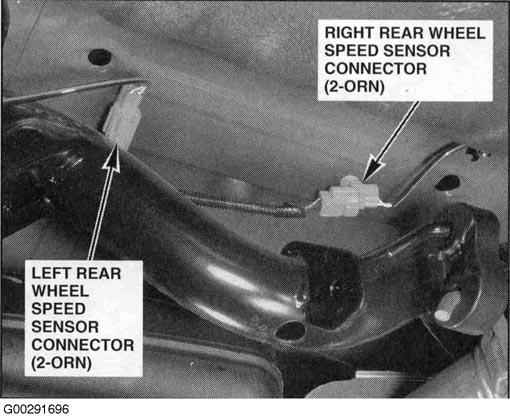 RIGHT REAR WHEEL SPEED SENSOR CONNECTOR (2-ORN)

LEFT REAR WHEEL SPEED SENSOR CONNECTOR (2-ORN)

G00291696