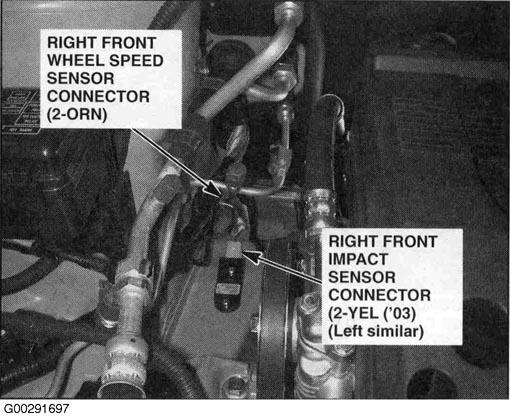 RIGHT FRONT WHEEL SPEED SENSOR CONNECTOR (2-ORN)

RIGHT FRONT IMPACT SENSOR CONNECTOR (2-YEL ('03) (Left similar)

G00291697