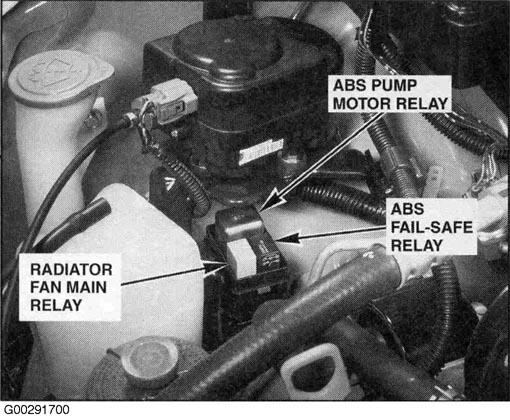 ABS PUMP MOTOR RELAY

ABS FAIL-SAFE RELAY

RADIATOR FAN MAIN RELAY

G00291700