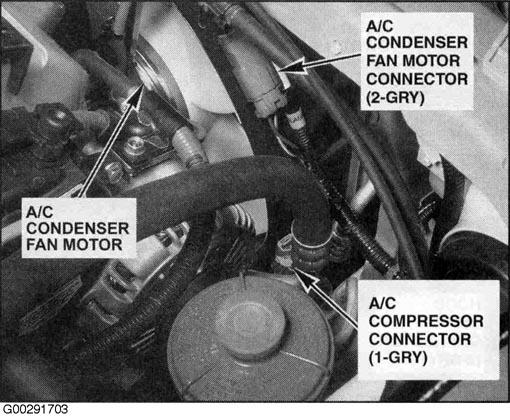 A/C CONDENSER FAN MOTOR CONNECTOR (2-GRY)

A/C CONDENSER FAN MOTOR

A/C COMPRESSOR CONNECTOR (1-GRY)

G00291703