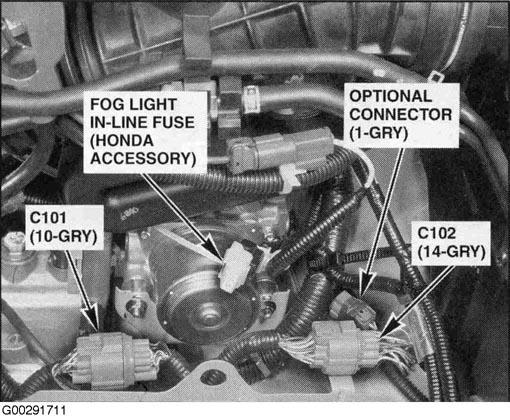 FOG LIGHT IN-LINE FUSE (HONDA ACCESSORY)

OPTIONAL CONNECTOR (1-GRY)

C101 (10-GRY)

C102 (14-GRY)

G00291711