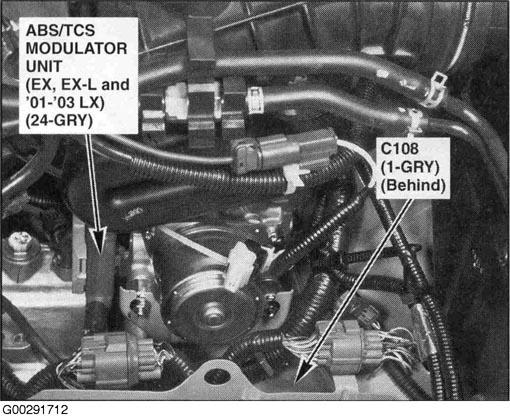 ABS/TCS MODULATOR UNIT (EX, EX-L and '01-'03 LX) (24-GRY)

C108 (1-GRY) (Behind)

G00291712