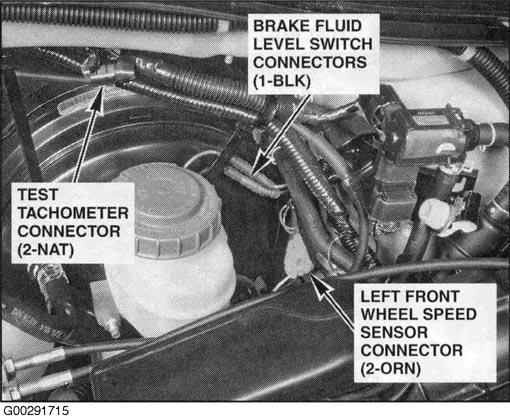 BRAKE FLUID LEVEL SWITCH CONNECTORS (1-BLK)

TEST TACHOMETER CONNECTOR (2-NAT)

LEFT FRONT WHEEL SPEED SENSOR CONNECTOR (2-ORN)

G00291715