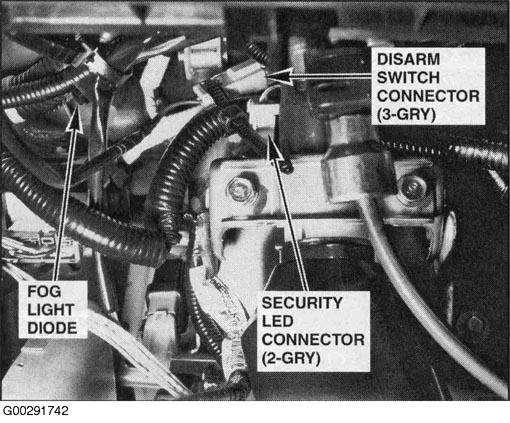 DISARM SWITCH CONNECTOR (3-GRY)

FOG LIGHT DIODE

SECURITY LED CONNECTOR (2-GRY)

G00291742