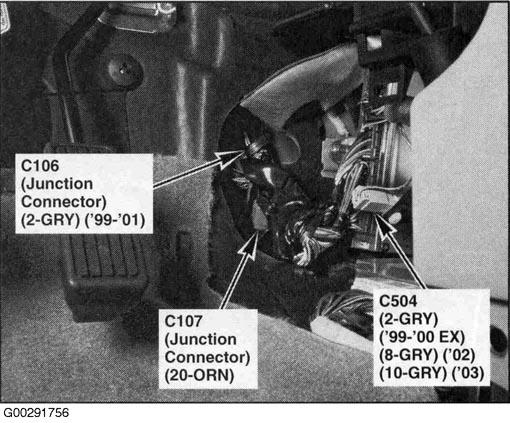 C106
(Junction
Connector)
(2-GRY) ('99-'01)

C107
(Junction
Connector)
(20-ORN)

C504
(2-GRY)
('99-'00 EX)
(8-GRY) ('02)
(10-GRY) ('03)

G00291756