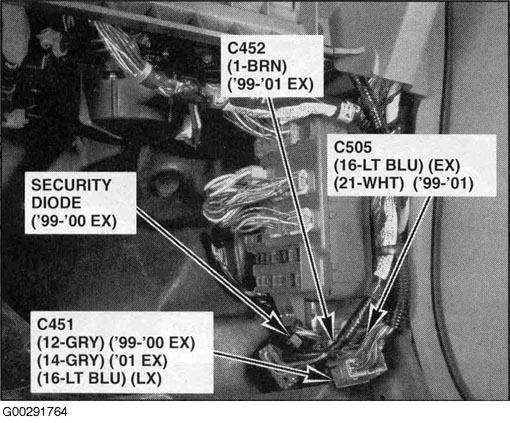 C452
(1-BRN)
('99-'01 EX)

C505
(16-LT BLU) (EX)
(21-WHT) ('99-'01)

SECURITY
DIODE
('99-'00 EX)

C451
(12-GRY) ('99-'00 EX)
(14-GRY) ('01 EX)
(16-LT BLU) (LX)

G00291764