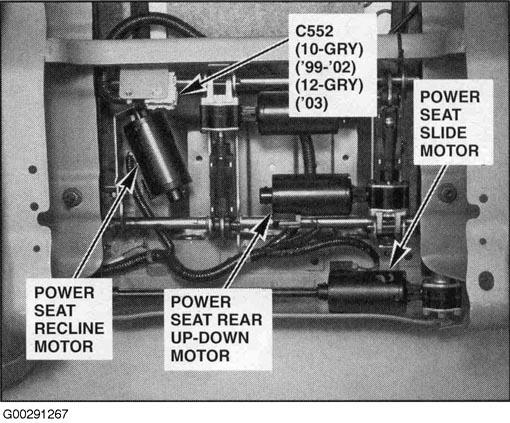 C552
(10-GRY)
('99-'02)
(12-GRY)
('03)

POWER
SEAT
SLIDE
MOTOR

POWER
SEAT
RECLINE
MOTOR

POWER
SEAT REAR
UP-DOWN
MOTOR

G00291267