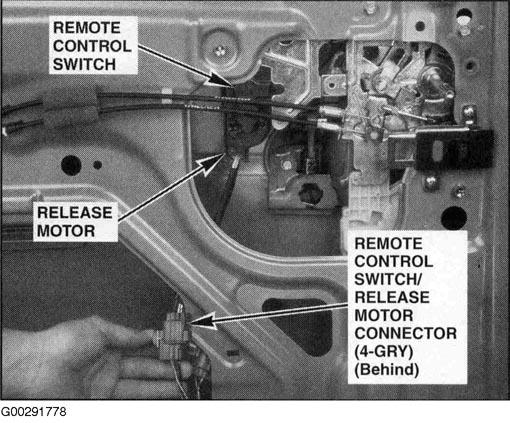 REMOTE CONTROL SWITCH

RELEASE MOTOR

REMOTE CONTROL SWITCH/ RELEASE MOTOR CONNECTOR (4-GRY) (Behind)

G00291778