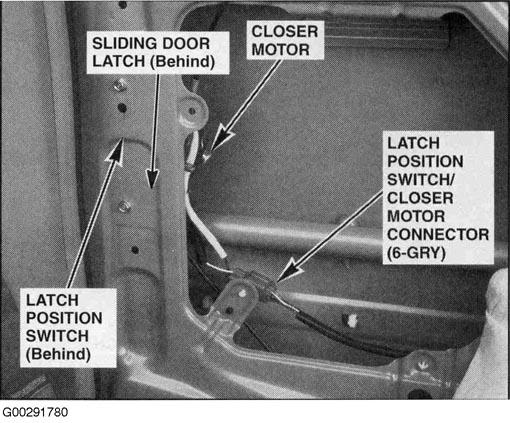 SLIDING DOOR LATCH (Behind)

CLOSER MOTOR

LATCH POSITION SWITCH/ CLOSER MOTOR CONNECTOR (6-GRY)

LATCH POSITION SWITCH (Behind)

G00291780