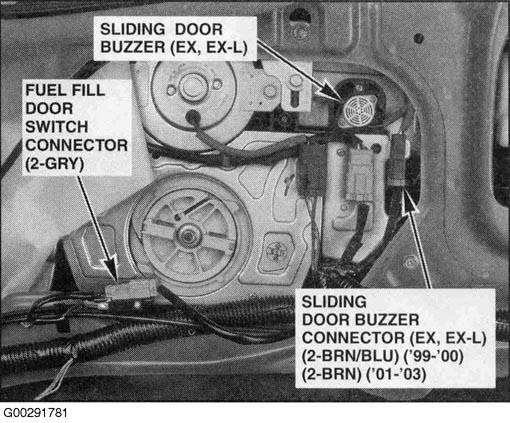 SLIDING DOOR BUZZER (EX, EX-L)

FUEL FILL DOOR SWITCH CONNECTOR (2-GRY)

SLIDING DOOR BUZZER CONNECTOR (EX, EX-L) (2-BRN/BLU) ('99-'00) (2-BRN) ('01-'03)

G00291781