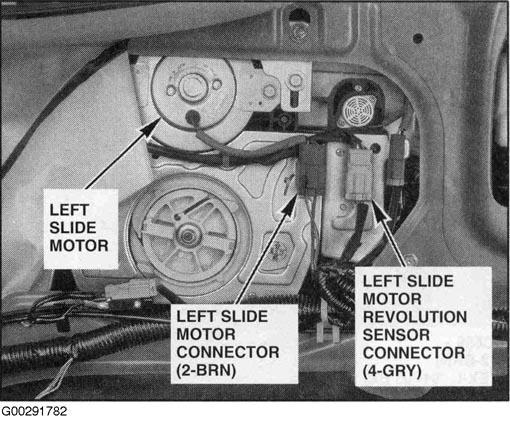 LEFT SLIDE MOTOR

LEFT SLIDE MOTOR CONNECTOR (2-BRN)

LEFT SLIDE MOTOR REVOLUTION SENSOR CONNECTOR (4-GRY)

G00291782