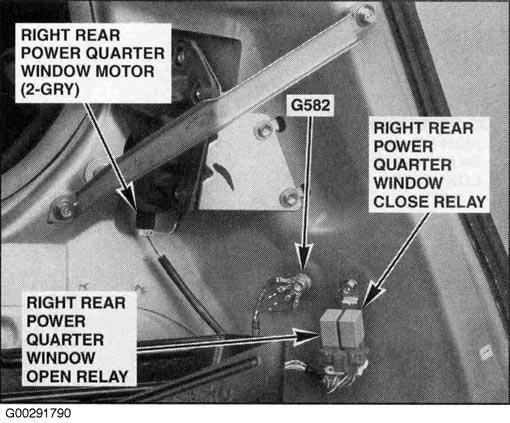 RIGHT REAR POWER QUARTER WINDOW MOTOR (2-GRY)

G582

RIGHT REAR POWER QUARTER WINDOW CLOSE RELAY

RIGHT REAR POWER QUARTER WINDOW OPEN RELAY

G00291790