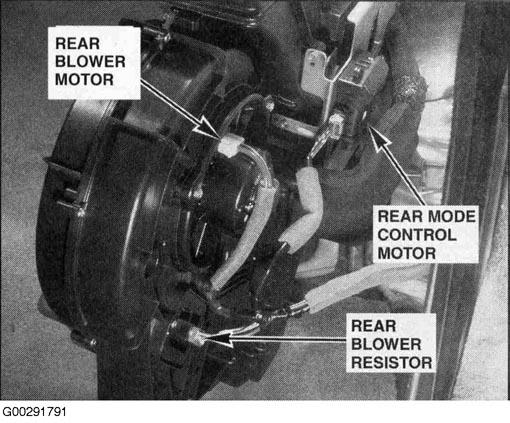 REAR BLOWER MOTOR

REAR MODE CONTROL MOTOR

REAR BLOWER RESISTOR

G00291791