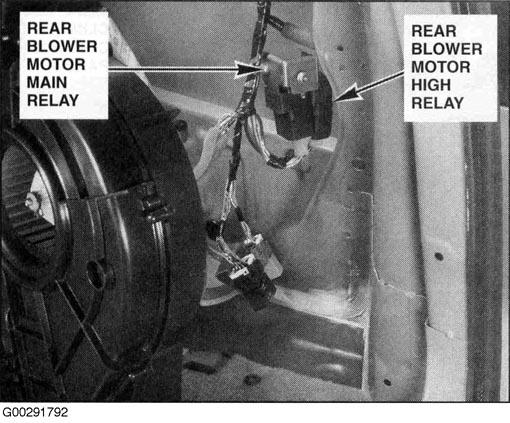 REAR BLOWER MOTOR MAIN RELAY

REAR BLOWER MOTOR HIGH RELAY

G00291792