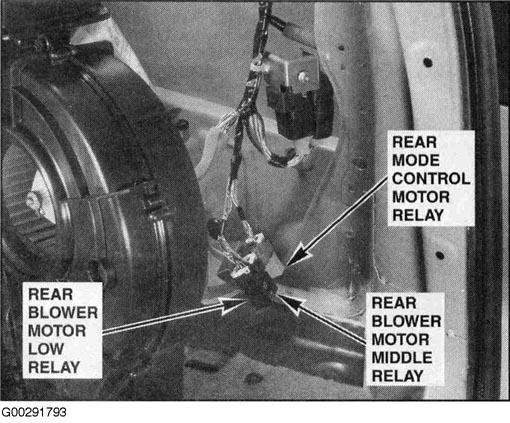 REAR MODE CONTROL MOTOR RELAY

REAR BLOWER MOTOR LOW RELAY

REAR BLOWER MOTOR MIDDLE RELAY

G00291793