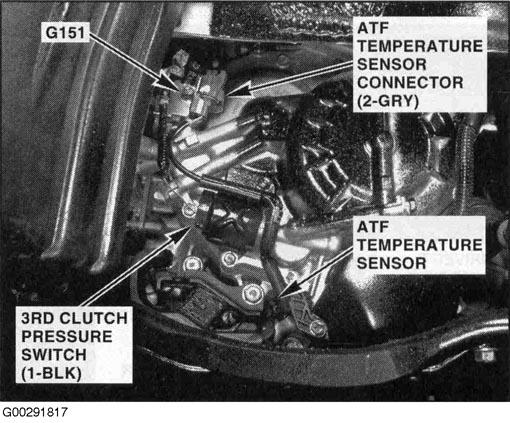 G151

ATF TEMPERATURE SENSOR CONNECTOR (2-GRY)

ATF TEMPERATURE SENSOR

3RD CLUTCH PRESSURE SWITCH (1-BLK)

G00291817