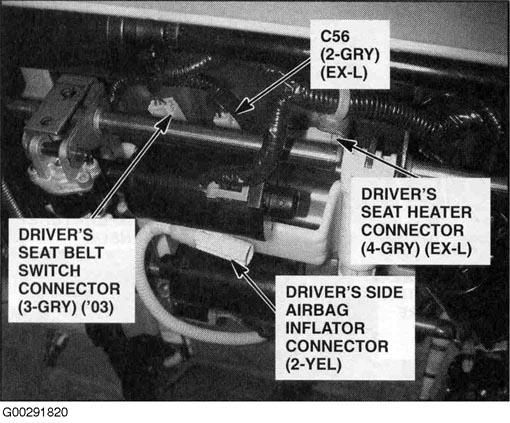 C56
(2-GRY)
(EX-L)

DRIVER'S
SEAT HEATER
CONNECTOR
(4-GRY) (EX-L)

DRIVER'S
SEAT BELT
SWITCH
CONNECTOR
(3-GRY) ('03)

DRIVER'S SIDE
AIRBAG
INFLATOR
CONNECTOR
(2-YEL)

G00291820