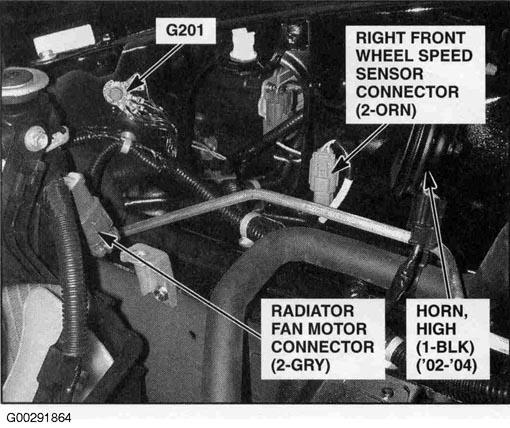 G201

RIGHT FRONT WHEEL SPEED SENSOR CONNECTOR (2-ORN)

RADIATOR FAN MOTOR CONNECTOR (2-GRY)

HORN, HIGH (1-BLK) ('02-'04)

G00291864