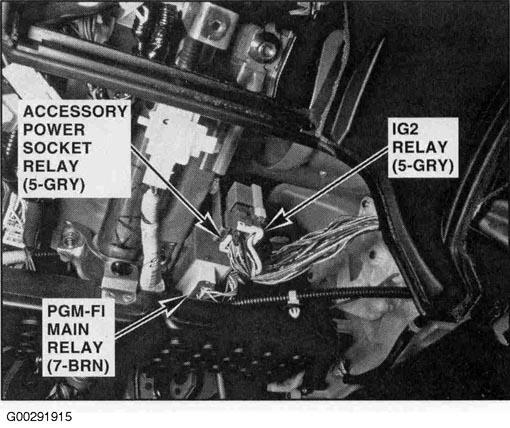 ACCESSORY POWER SOCKET RELAY (5-GRY)

IG2 RELAY (5-GRY)

PGM-FI MAIN RELAY (7-BRN)

G00291915