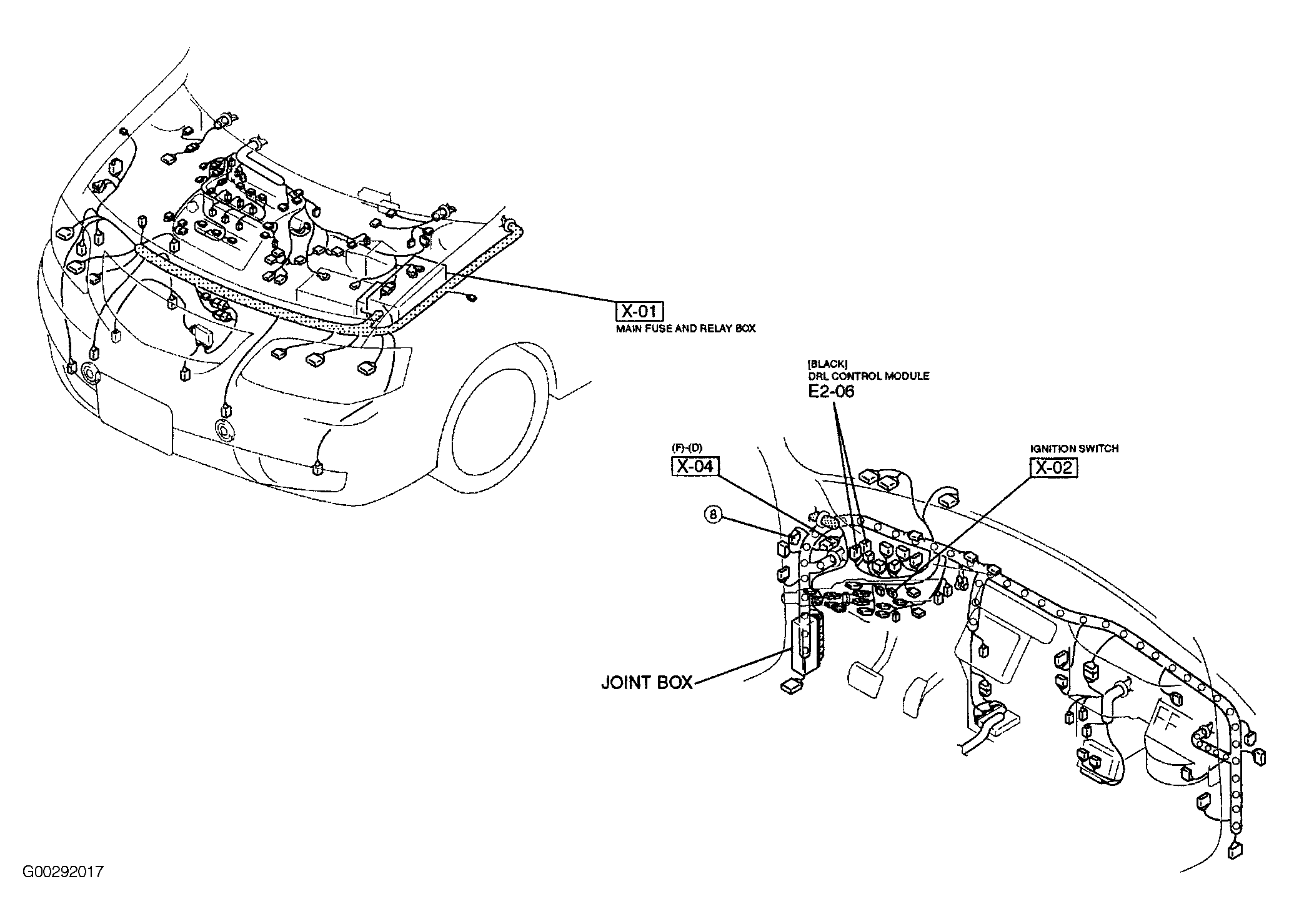 X-01
MAIN FUSE AND RELAY BOX

[BLACK]
DRL CONTROL MODULE
E2-06

(F)-(D)
X-04

IGNITION SWITCH
X-02

8

JOINT BOX

G00292017