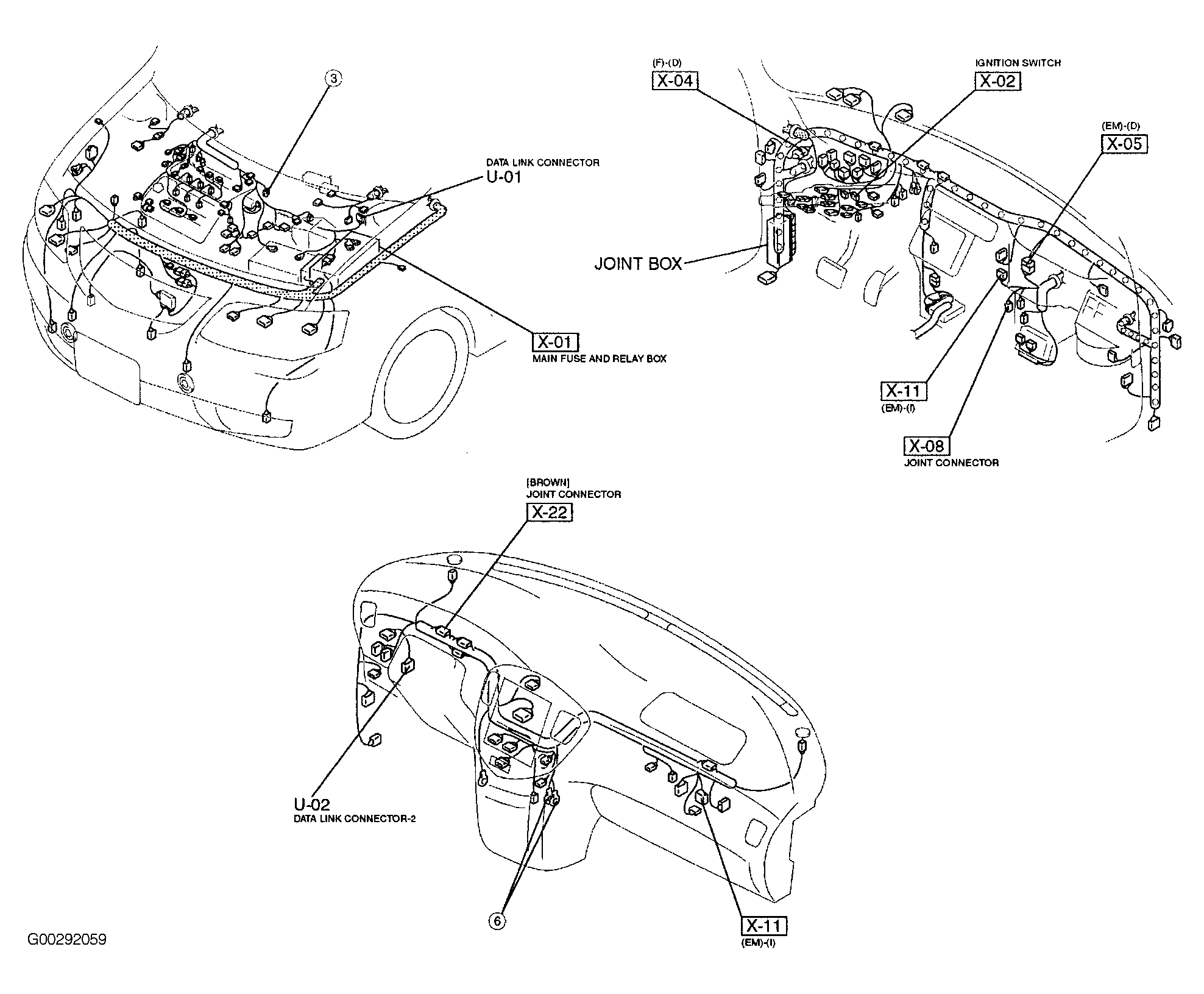 3

DATA LINK CONNECTOR
U-01

X-01
MAIN FUSE AND RELAY BOX

(F)-(D)
X-04

IGNITION SWITCH
X-02

(EM)-(D)
X-05

JOINT BOX

X-11
(EM)-(I)

X-08
JOINT CONNECTOR

[BROWN]
JOINT CONNECTOR
X-22

U-02
DATA LINK CONNECTOR-2

6

X-11
(EM)-(I)

G00292059