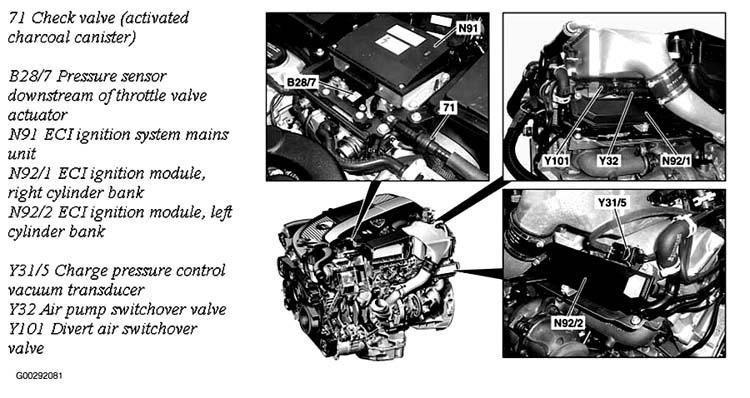 71 Check valve (activated charcoal canister)

B28/7 Pressure sensor downstream of throttle valve actuator
N91 ECI ignition system mains unit
N92/1 ECI ignition module, right cylinder bank
N92/2 ECI ignition module, left cylinder bank

Y31/5 Charge pressure control vacuum transducer
Y32 Air pump switchover valve
Y101 Divert air switchover valve

G00292081

N91
B28/7
71
Y101
Y32
N92/1
Y31/5
N92/2