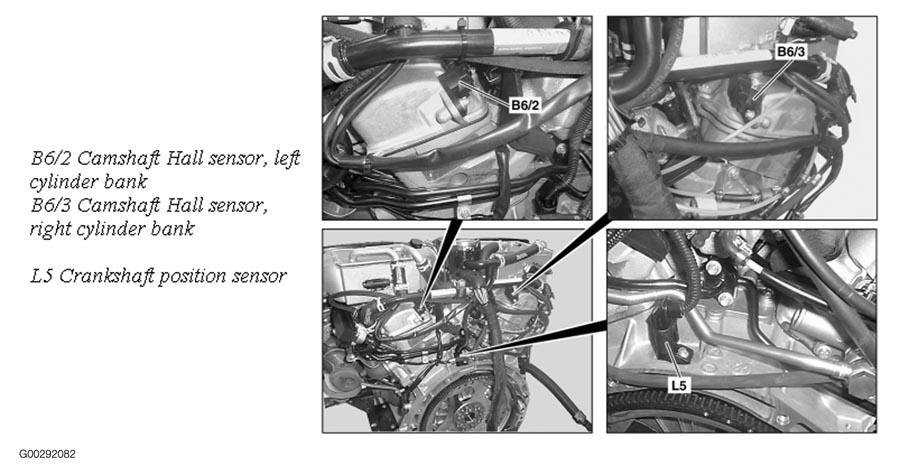 B6/2 Camshaft Hall sensor, left cylinder bank
B6/3 Camshaft Hall sensor, right cylinder bank

L5 Crankshaft position sensor

B6/2

B6/3

L5

G00292082