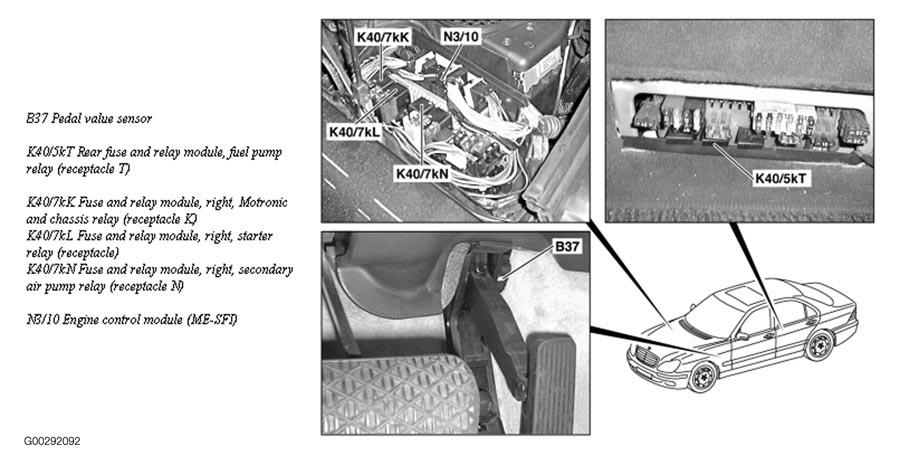 B37 Pedal value sensor

K40/5kT Rear fuse and relay module, fuel pump relay (receptacle T)

K40/7kK Fuse and relay module, right, Motronic and chassis relay (receptacle K)
K40/7kL Fuse and relay module, right, starter relay (receptacle)
K40/7kN Fuse and relay module, right, secondary air pump relay (receptacle N)

N3/10 Engine control module (ME-SFI)

K40/7kK
N3/10
K40/7kL
K40/7kN
K40/5kT
B37

G00292092