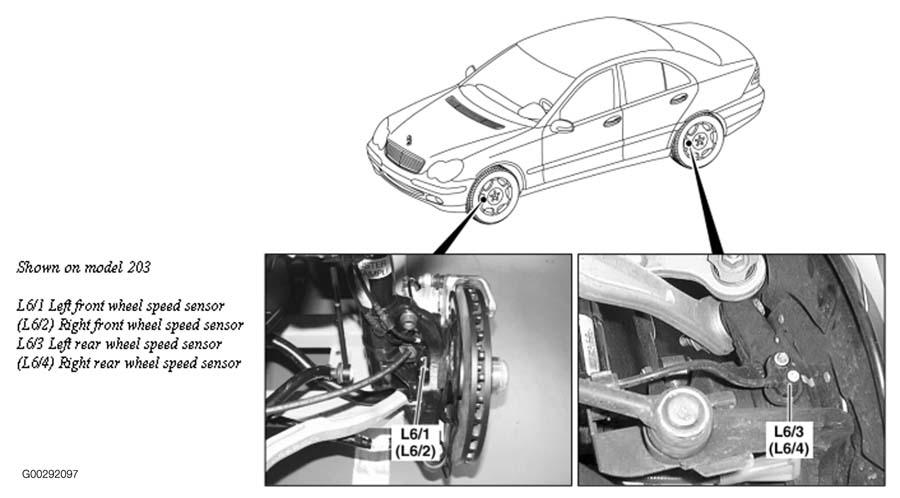 Shown on model 203

L6/1 Left front wheel speed sensor
(L6/2) Right front wheel speed sensor
L6/3 Left rear wheel speed sensor
(L6/4) Right rear wheel speed sensor

L6/1
(L6/2)

L6/3
(L6/4)

G00292097