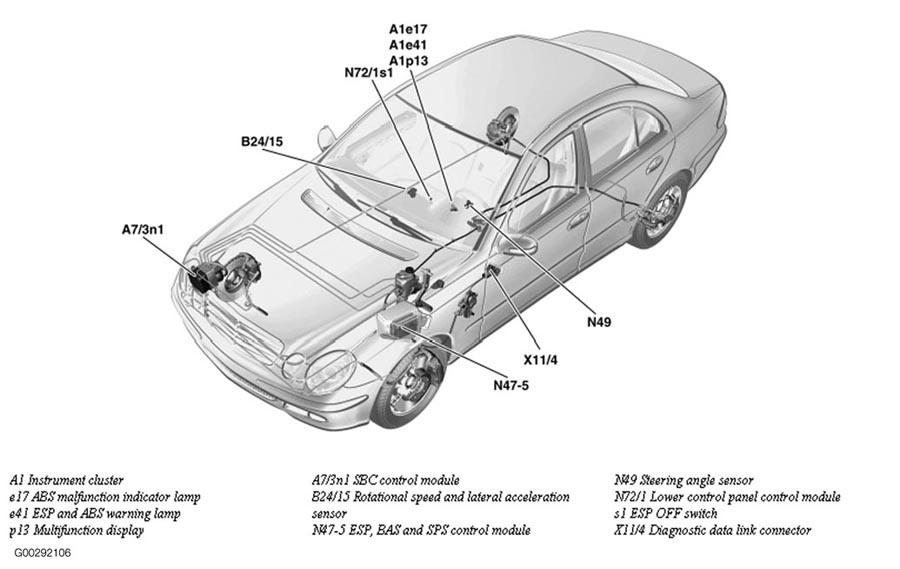 A1e17
A1e41
A1p13
N72/1s1
B24/15
A7/3n1
N49
X11/4
N47-5

A1 Instrument cluster
e17 ABS malfunction indicator lamp
e41 ESP and ABS warning lamp
p13 Multifunction display

A7/3n1 SBC control module
B24/15 Rotational speed and lateral acceleration sensor
N47-5 ESP, BAS and SPS control module

N49 Steering angle sensor
N72/1 Lower control panel control module
s1 ESP OFF switch
X11/4 Diagnostic data link connector

G00292106