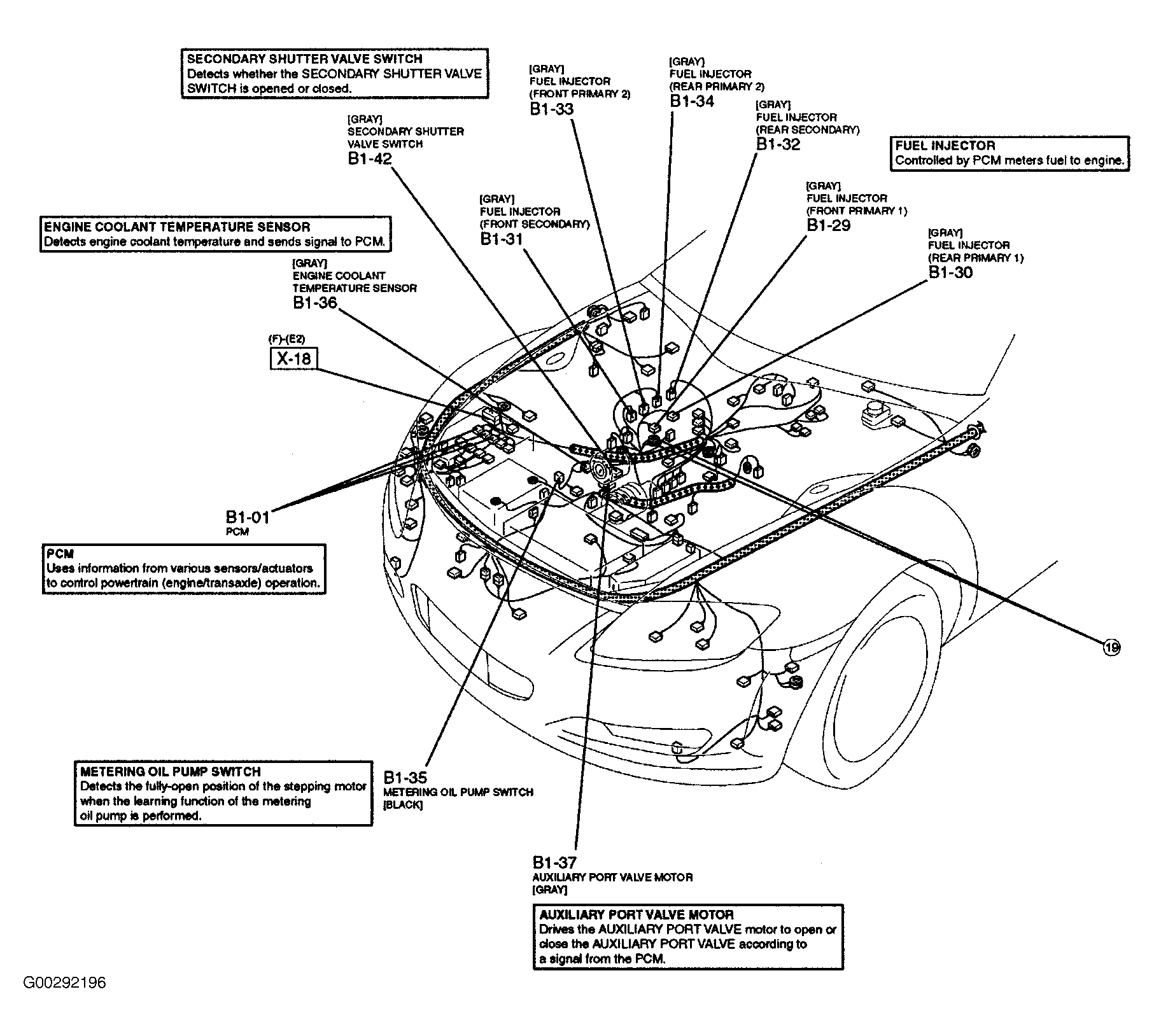 SECONDARY SHUTTER VALVE SWITCH
Detects whether the SECONDARY SHUTTER VALVE SWITCH is opened or closed.

[GRAY]
FUEL INJECTOR
(FRONT PRIMARY 2)
B1-33

[GRAY]
FUEL INJECTOR
(REAR PRIMARY 2)
B1-34

[GRAY]
FUEL INJECTOR
(REAR SECONDARY)
B1-32

[GRAY]
SECONDARY SHUTTER
VALVE SWITCH
B1-42

FUEL INJECTOR
Controlled by PCM meters fuel to engine.

[GRAY]
FUEL INJECTOR
(FRONT SECONDARY)
B1-31

[GRAY]
FUEL INJECTOR
(FRONT PRIMARY 1)
B1-29

ENGINE COOLANT TEMPERATURE SENSOR
Detects engine coolant temperature and sends signal to PCM.

[GRAY]
FUEL INJECTOR
(REAR PRIMARY 1)
B1-30

[GRAY]
ENGINE COOLANT
TEMPERATURE SENSOR
B1-36

(F)-(E2)
X-18

B1-01
PCM

PCM
Uses information from various sensors/actuators to control powertrain (engine/transaxle) operation.

19

METERING OIL PUMP SWITCH
Detects the fully-open position of the stepping motor when the learning function of the metering oil pump is performed.

B1-35
METERING OIL PUMP SWITCH
[BLACK]

B1-37
AUXILIARY PORT VALVE MOTOR
[GRAY]

AUXILIARY PORT VALVE MOTOR
Drives the AUXILIARY PORT VALVE motor to open or close the AUXILIARY PORT VALVE according to a signal from the PCM.

G00292196