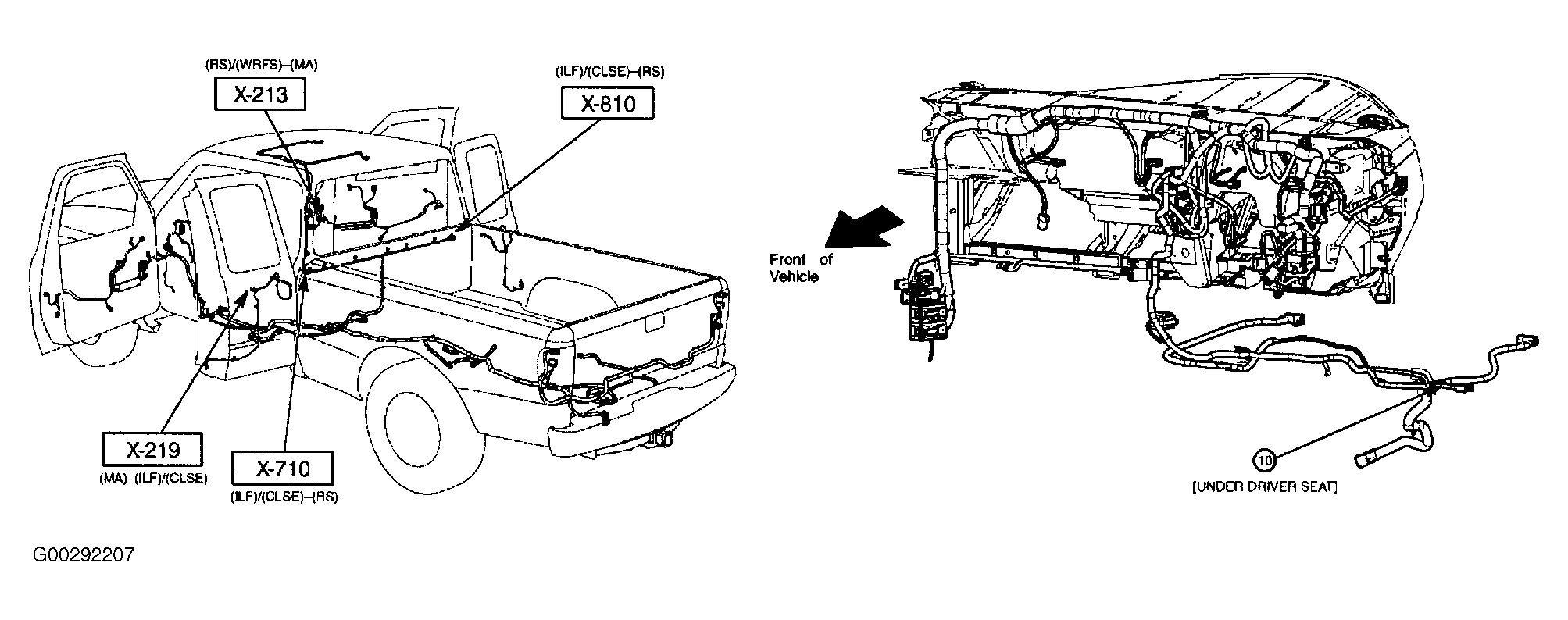 (RS)/(WRFS)–(MA)
X-213

(ILF)/(CLSE)–(RS)
X-810

Front of Vehicle

X-219
(MA)–(ILF)/(CLSE)

X-710
(ILF)/(CLSE)–(RS)

10
[UNDER DRIVER SEAT]

G00292207