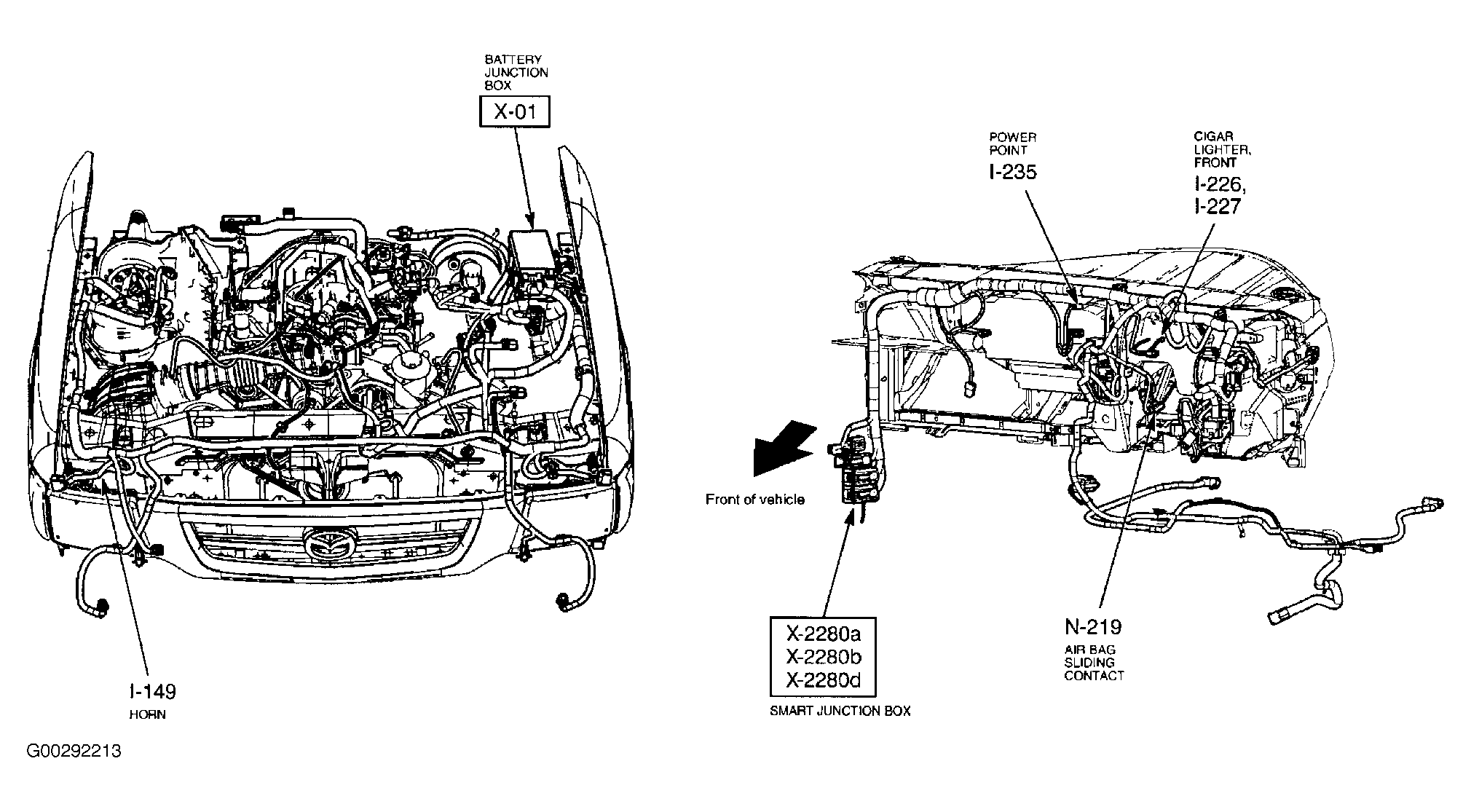 BATTERY JUNCTION BOX

X-01

POWER POINT

I-235

CIGAR LIGHTER, FRONT

I-226, I-227

Front of vehicle

I-149

HORN

X-2280a
X-2280b
X-2280d

SMART JUNCTION BOX

N-219

AIR BAG SLIDING CONTACT

G00292213