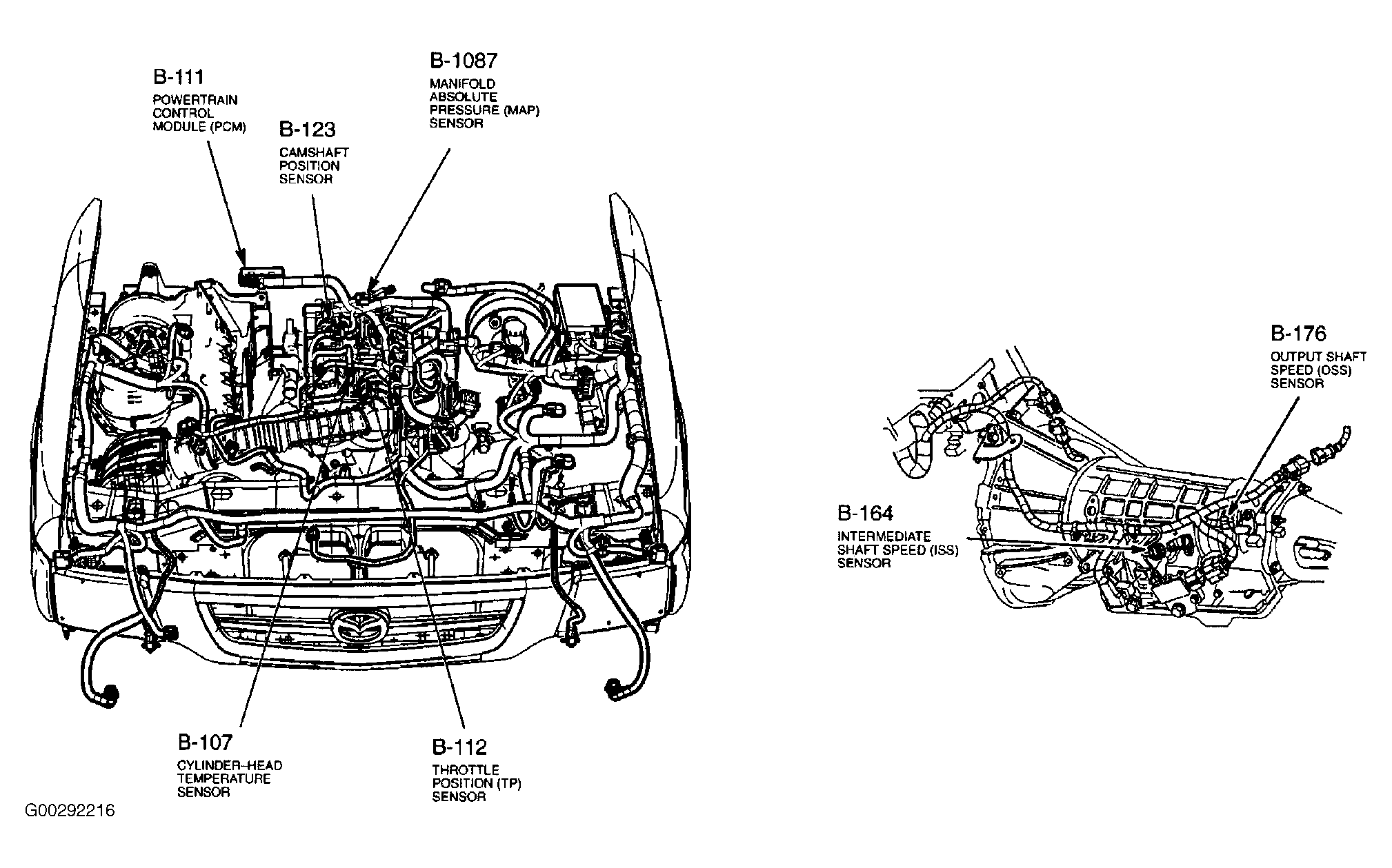 B-111
POWERTRAIN CONTROL MODULE (PCM)

B-123
CAMSHAFT POSITION SENSOR

B-1087
MANIFOLD ABSOLUTE PRESSURE (MAP) SENSOR

B-176
OUTPUT SHAFT SPEED (OSS) SENSOR

B-164
INTERMEDIATE SHAFT SPEED (ISS) SENSOR

B-107
CYLINDER-HEAD TEMPERATURE SENSOR

B-112
THROTTLE POSITION (TP) SENSOR

G00292216