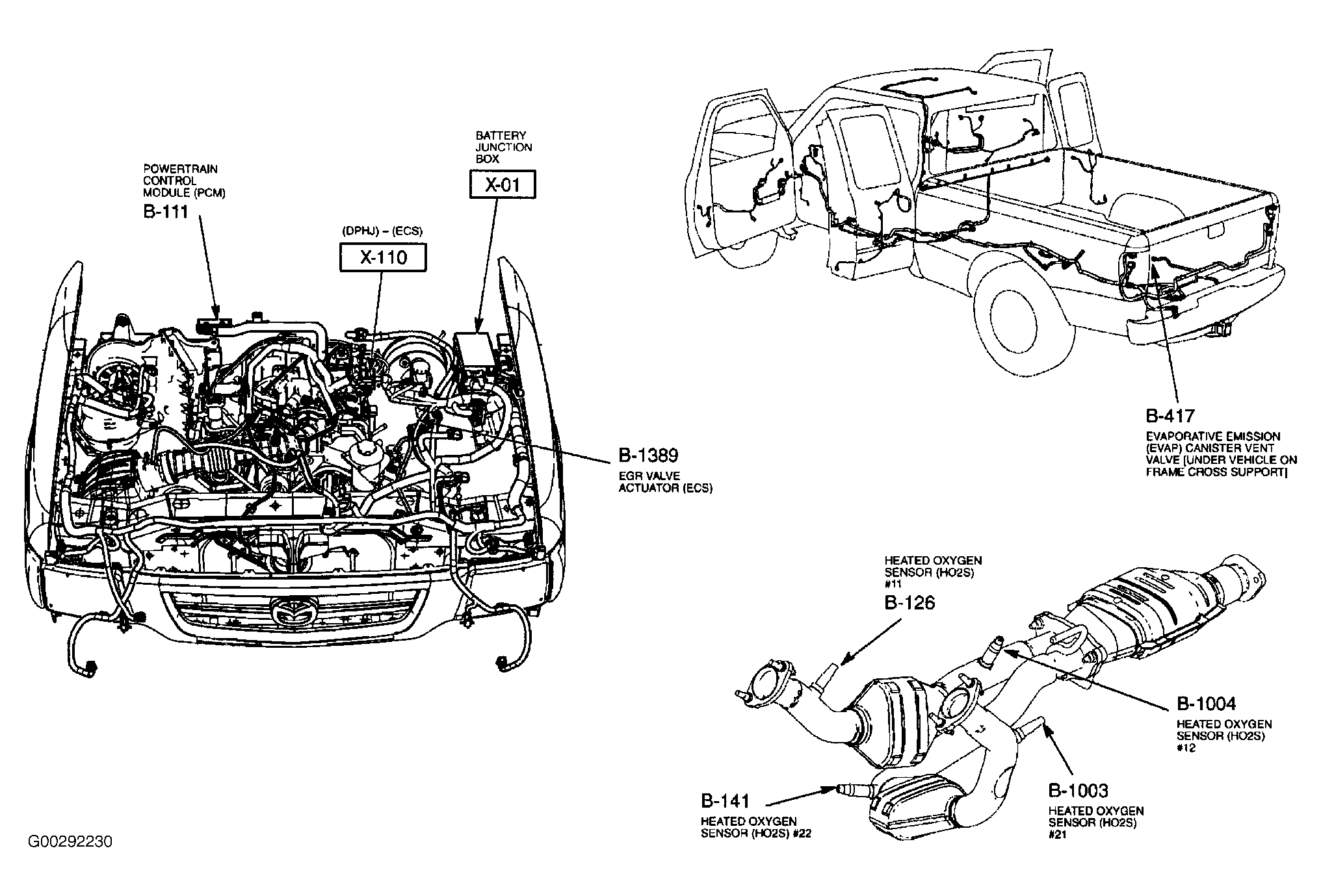 POWERTRAIN CONTROL MODULE (PCM)
B-111

(DPHJ) – (ECS)
X-110

BATTERY JUNCTION BOX
X-01

B-1389
EGR VALVE ACTUATOR (ECS)

B-417
EVAPORATIVE EMISSION (EVAP) CANISTER VENT VALVE [UNDER VEHICLE ON FRAME CROSS SUPPORT]

HEATED OXYGEN SENSOR (HO2S) #11
B-126

B-1004
HEATED OXYGEN SENSOR (HO2S) #12

B-1003
HEATED OXYGEN SENSOR (HO2S) #21

B-141
HEATED OXYGEN SENSOR (HO2S) #22

G00292230