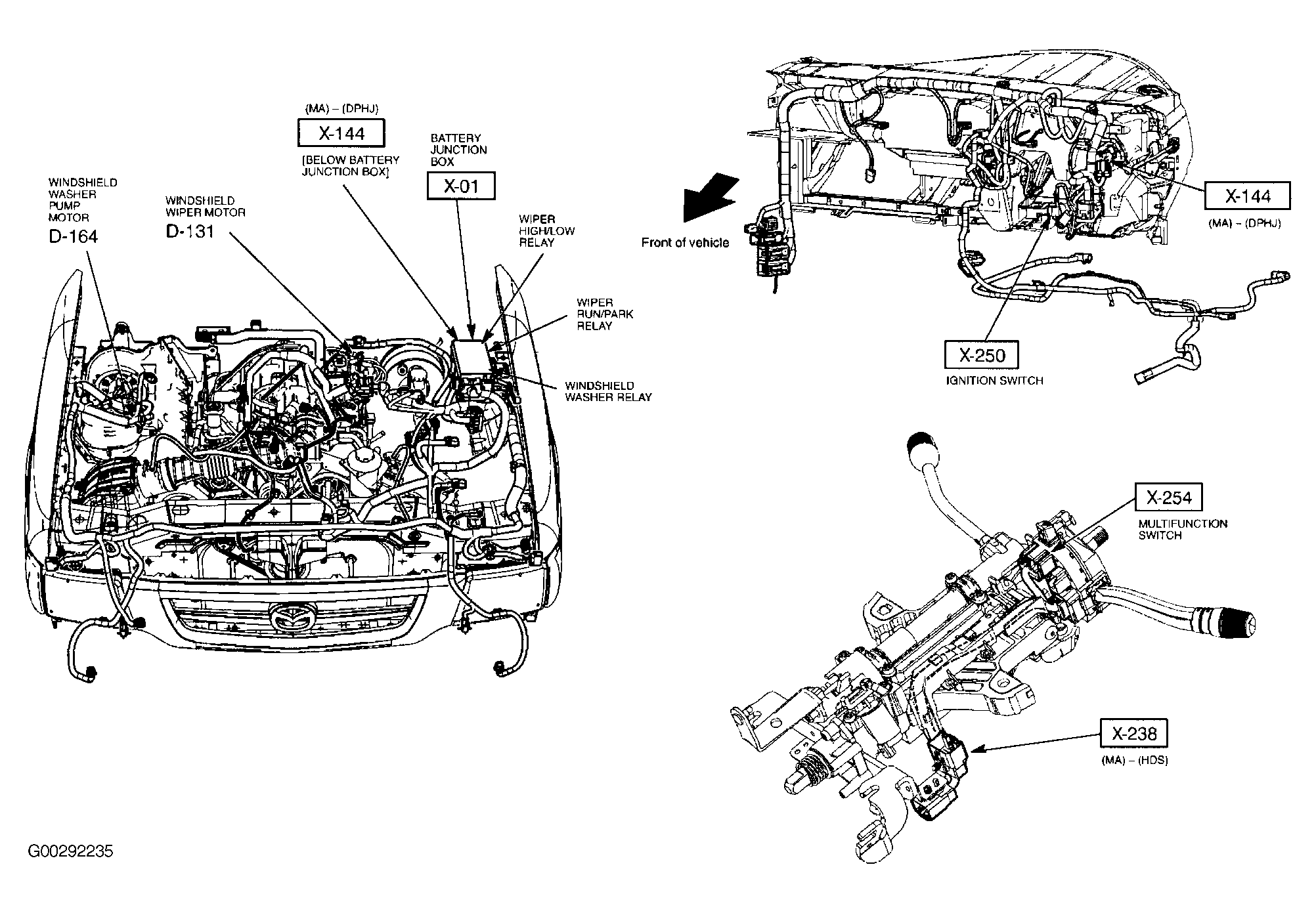 WINDSHIELD WASHER PUMP MOTOR
D-164

WINDSHIELD WIPER MOTOR
D-131

(MA) – (DPHJ)
X-144
[BELOW BATTERY JUNCTION BOX]

BATTERY JUNCTION BOX
X-01

WIPER HIGH/LOW RELAY

WIPER RUN/PARK RELAY

WINDSHIELD WASHER RELAY

Front of vehicle

X-144
(MA) – (DPHJ)

X-250
IGNITION SWITCH

X-254
MULTIFUNCTION SWITCH

X-238
(MA) – (HDS)

G00292235