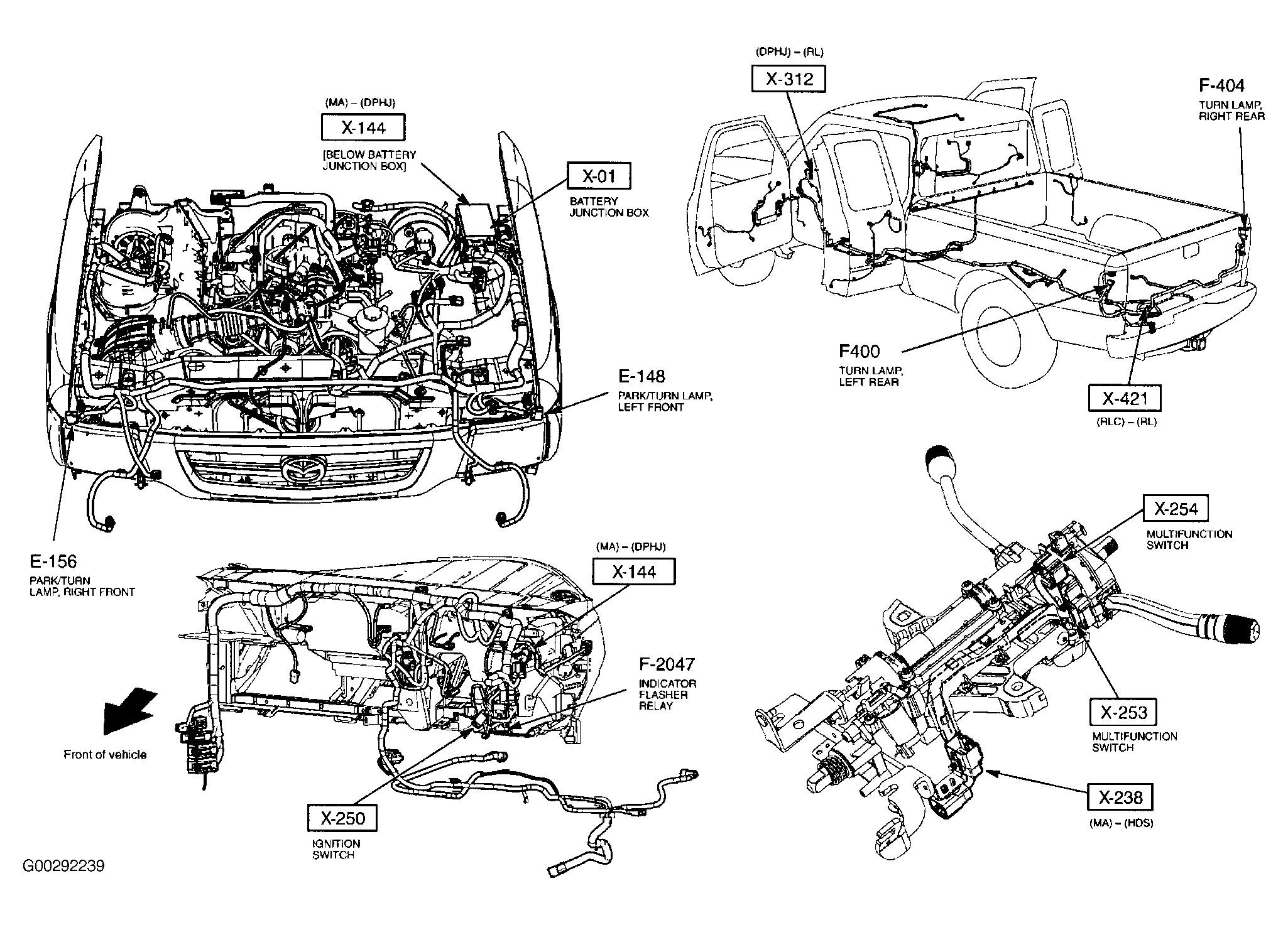 (MA) – (DPHJ)
X-144
[BELOW BATTERY JUNCTION BOX]

X-01
BATTERY JUNCTION BOX

E-148
PARK/TURN LAMP, LEFT FRONT

E-156
PARK/TURN LAMP, RIGHT FRONT

(DPHJ) – (RL)
X-312

F-404
TURN LAMP, RIGHT REAR

F400
TURN LAMP, LEFT REAR

X-421
(RLC) – (RL)

(MA) – (DPHJ)
X-144

F-2047
INDICATOR FLASHER RELAY

Front of vehicle

X-250
IGNITION SWITCH

X-254
MULTIFUNCTION SWITCH

X-253
MULTIFUNCTION SWITCH

X-238
(MA) – (HDS)

G00292239