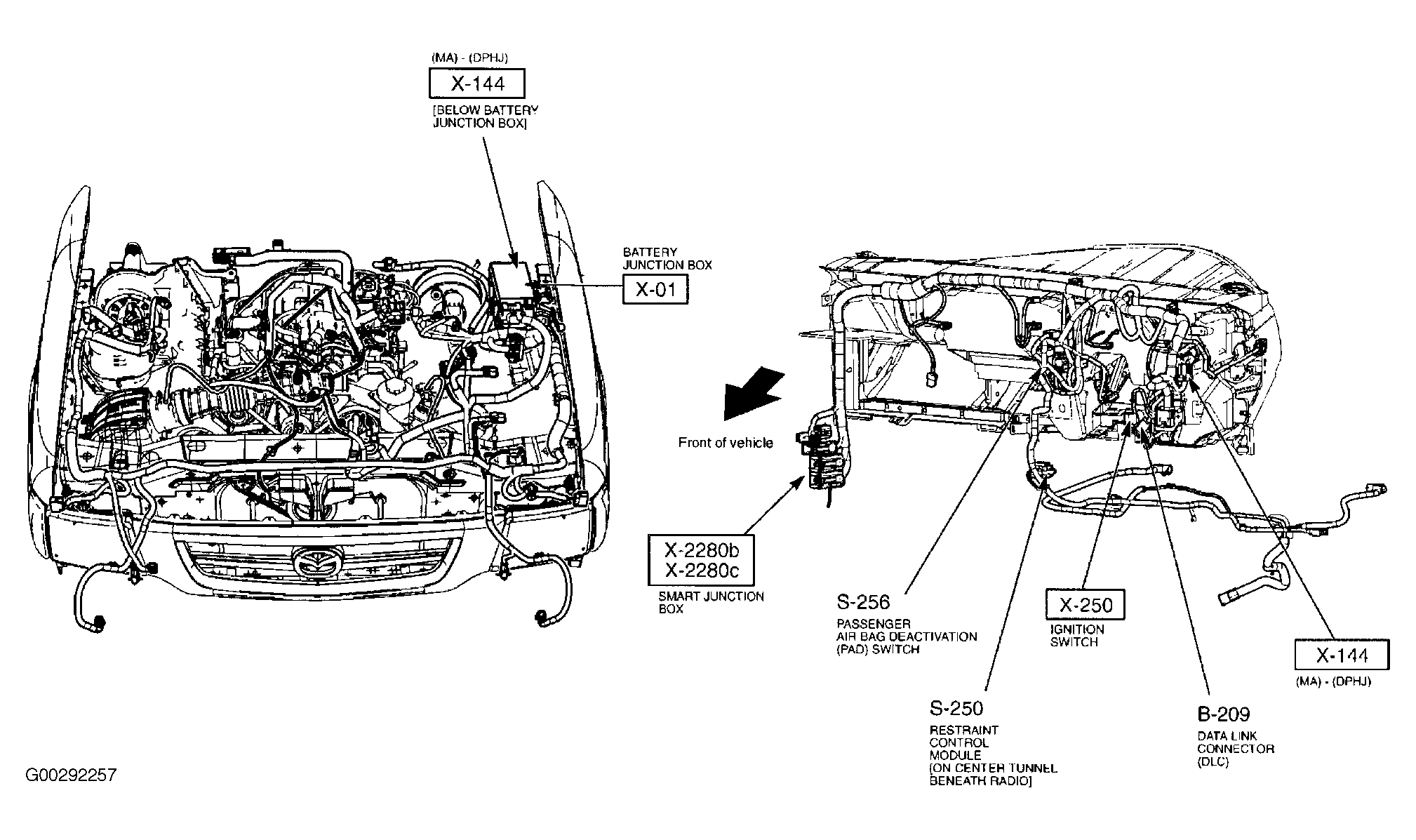 (MA) - (DPHJ)

X-144

[BELOW BATTERY JUNCTION BOX]

BATTERY JUNCTION BOX

X-01

Front of vehicle

X-2280b
X-2280c

SMART JUNCTION BOX

S-256

PASSENGER AIR BAG DEACTIVATION (PAD) SWITCH

X-250

IGNITION SWITCH

X-144

(MA) - (DPHJ)

S-250

RESTRAINT CONTROL MODULE [ON CENTER TUNNEL BENEATH RADIO]

B-209

DATA LINK CONNECTOR (DLC)

G00292257