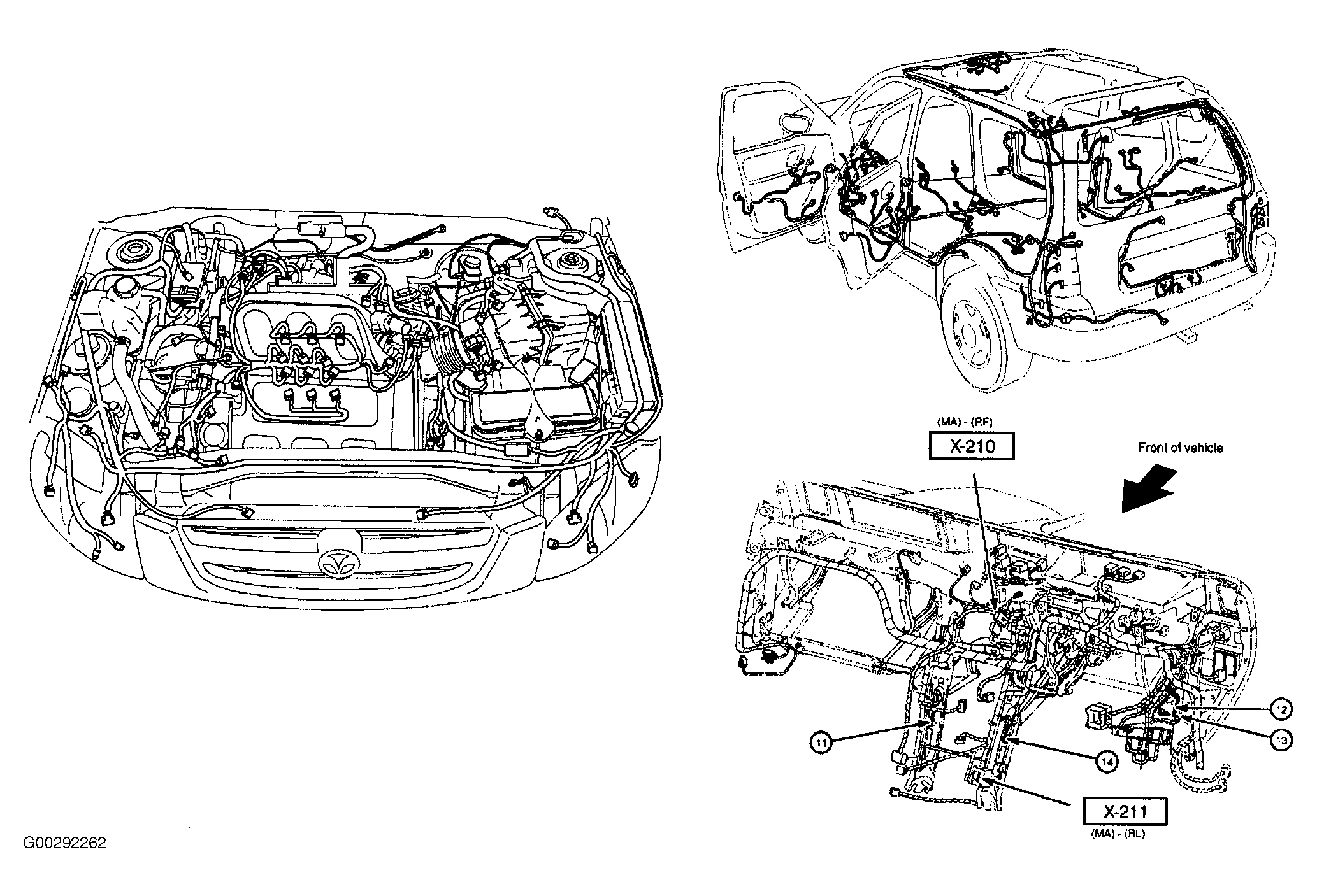 (MA) - (RF)
X-210

Front of vehicle

12

13

11

14

X-211
(MA) - (RL)

G00292262