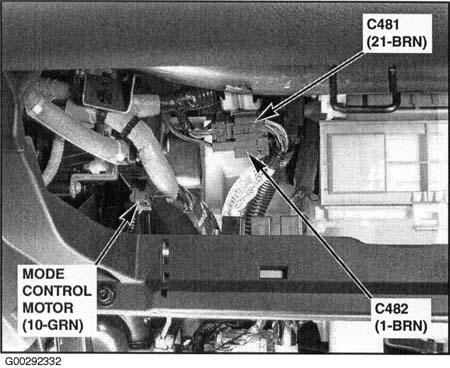 C481
(21-BRN)

MODE
CONTROL
MOTOR
(10-GRN)

C482
(1-BRN)

G00292332