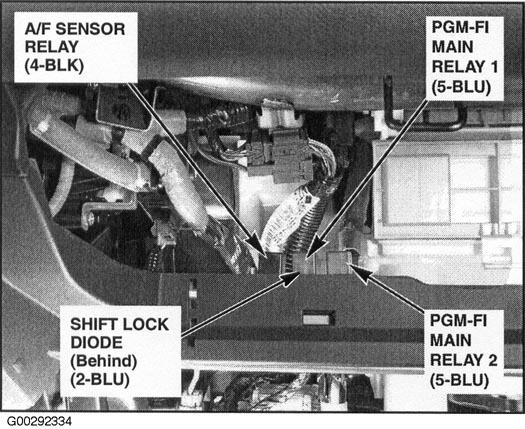 A/F SENSOR RELAY (4-BLK)

PGM-FI MAIN RELAY 1 (5-BLU)

SHIFT LOCK DIODE (Behind) (2-BLU)

PGM-FI MAIN RELAY 2 (5-BLU)

G00292334