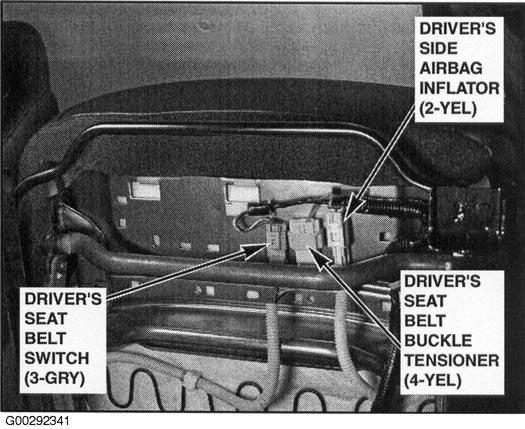 DRIVER'S SIDE AIRBAG INFLATOR (2-YEL)

DRIVER'S SEAT BELT SWITCH (3-GRY)

DRIVER'S SEAT BELT BUCKLE TENSIONER (4-YEL)

G00292341