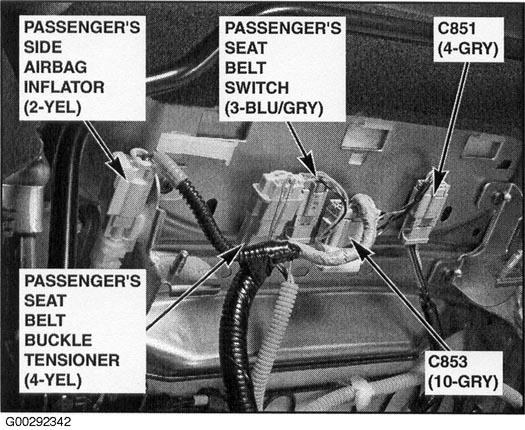 PASSENGER'S SIDE AIRBAG INFLATOR (2-YEL)

PASSENGER'S SEAT BELT SWITCH (3-BLU/GRY)

C851 (4-GRY)

PASSENGER'S SEAT BELT BUCKLE TENSIONER (4-YEL)

C853 (10-GRY)

G00292342