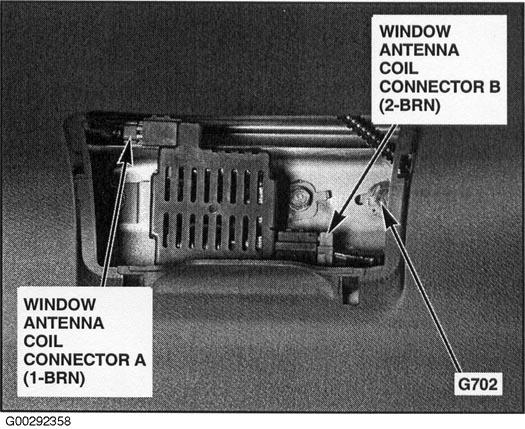 WINDOW ANTENNA COIL CONNECTOR B (2-BRN)

WINDOW ANTENNA COIL CONNECTOR A (1-BRN)

G702

G00292358