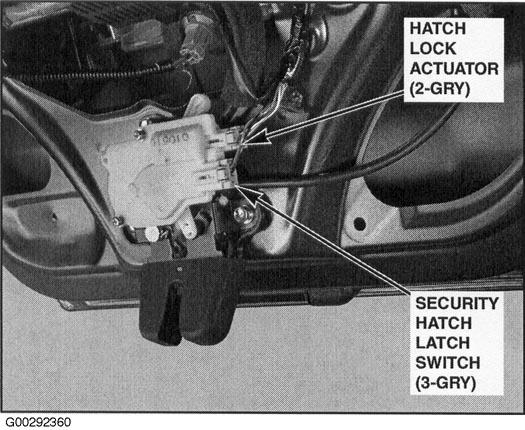 HATCH LOCK ACTUATOR (2-GRY)

SECURITY HATCH LATCH SWITCH (3-GRY)

G00292360