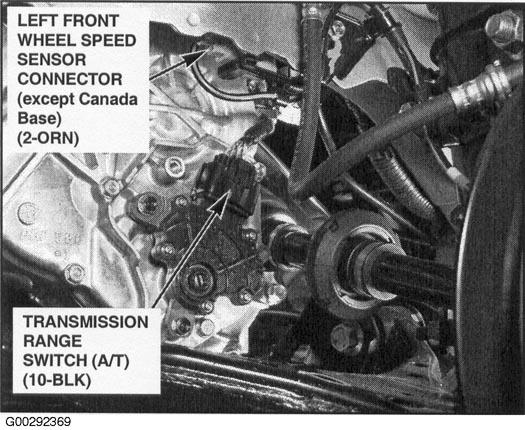 LEFT FRONT WHEEL SPEED SENSOR CONNECTOR (except Canada Base) (2-ORN)

TRANSMISSION RANGE SWITCH (A/T) (10-BLK)

G00292369