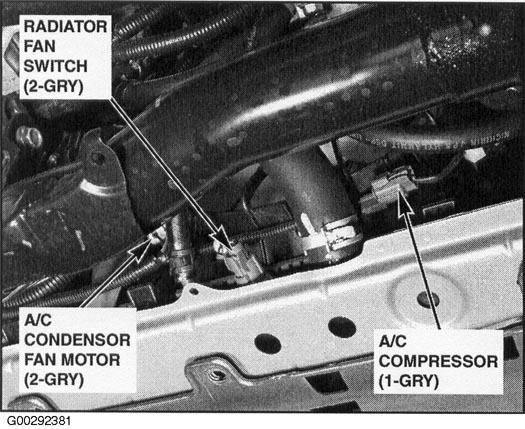 RADIATOR FAN SWITCH (2-GRY)

A/C CONDENSOR FAN MOTOR (2-GRY)

A/C COMPRESSOR (1-GRY)

G00292381